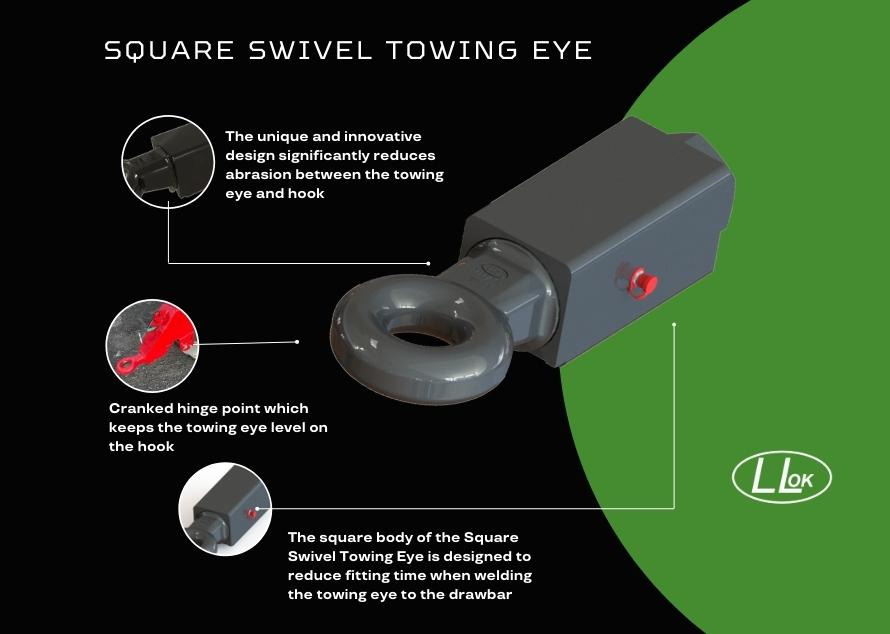 SQUARE SWIVEL TOWING EYE

The unique and innovative design significantly reduces abrasion between the towing eye and hook

Cranked hinge point which keeps the towing eye level on the hook

The square body of the Square Swivel Towing Eye is designed to reduce fitting time when welding the towing eye to the drawbar

LLOK